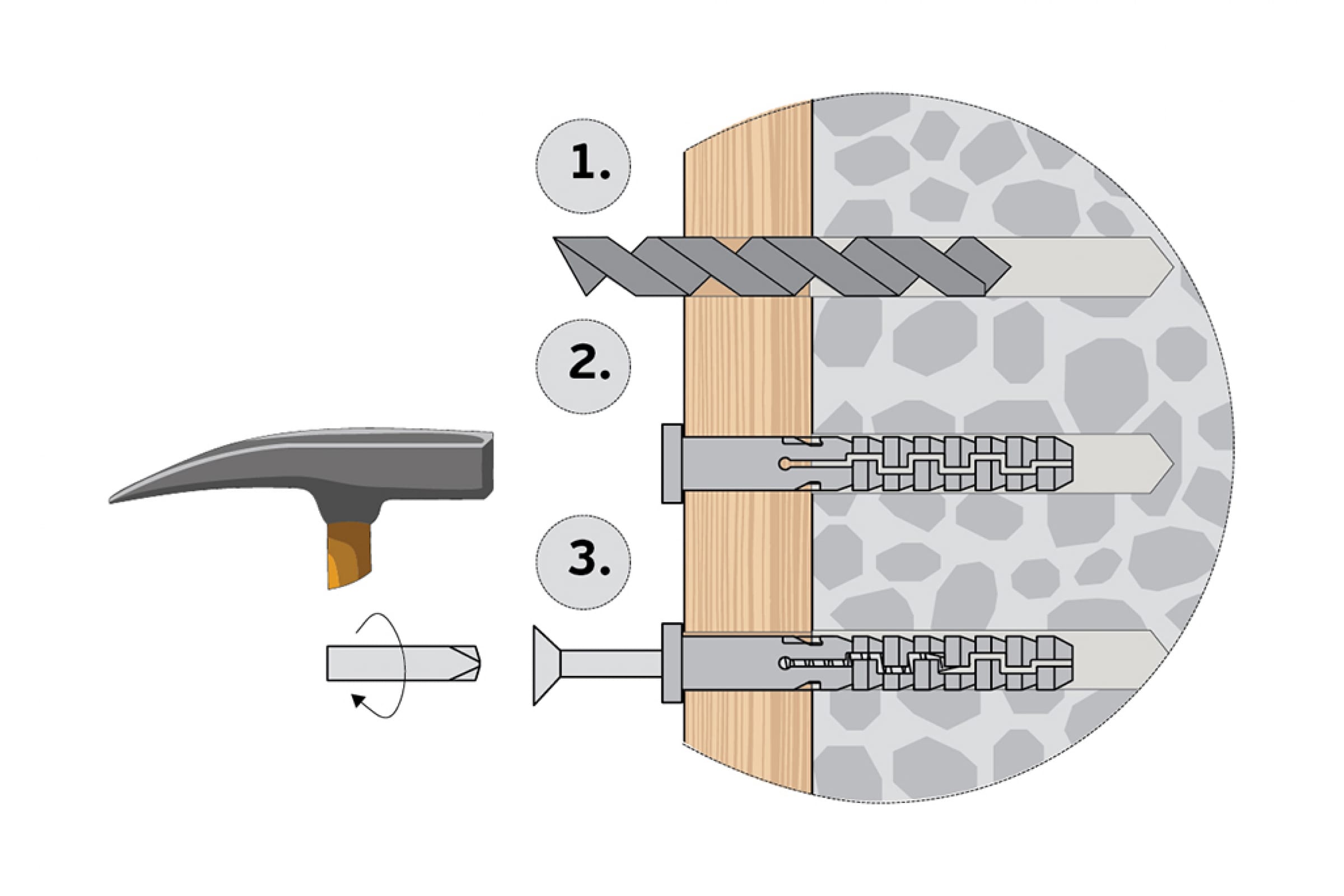 1.

2.

3.