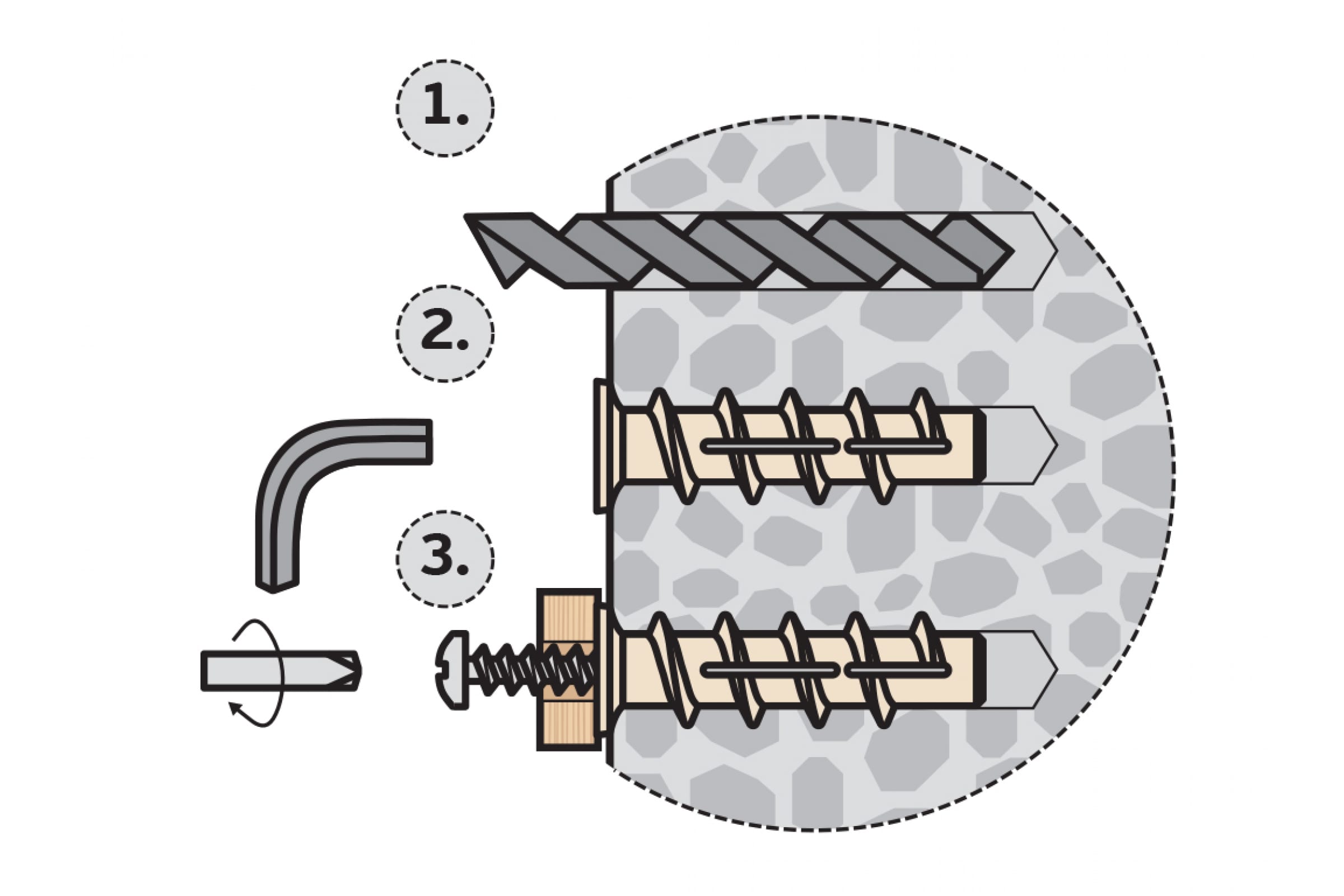 1.

2.

3.