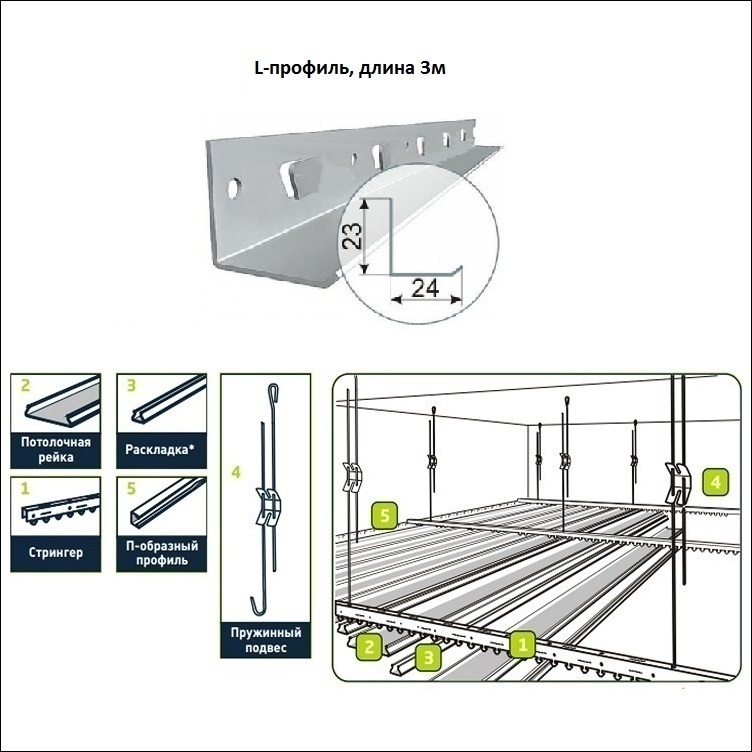 L-профиль, длина 3м

23

24

2

Потолочная рейка

3

Раскладка*

1

Стрингер

5

П-образный профиль

4

Пружинный подвес

4

5

2

3

1