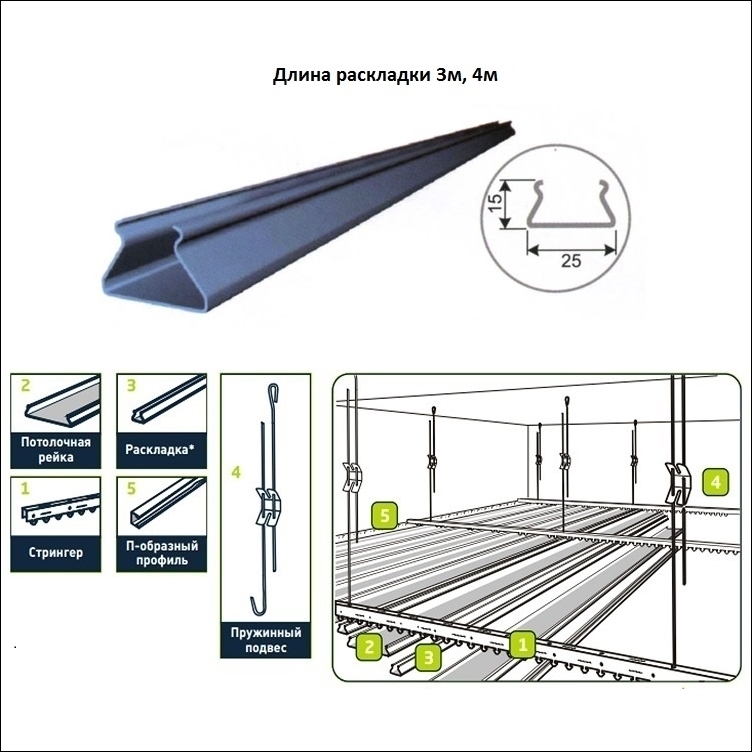 Длина раскладки 3м, 4м

15

25

2

Потолочная рейка

3

Раскладка*

1

Стрингер

5

П-образный профиль

4

Пружинный подвес

4

5

2

3

1