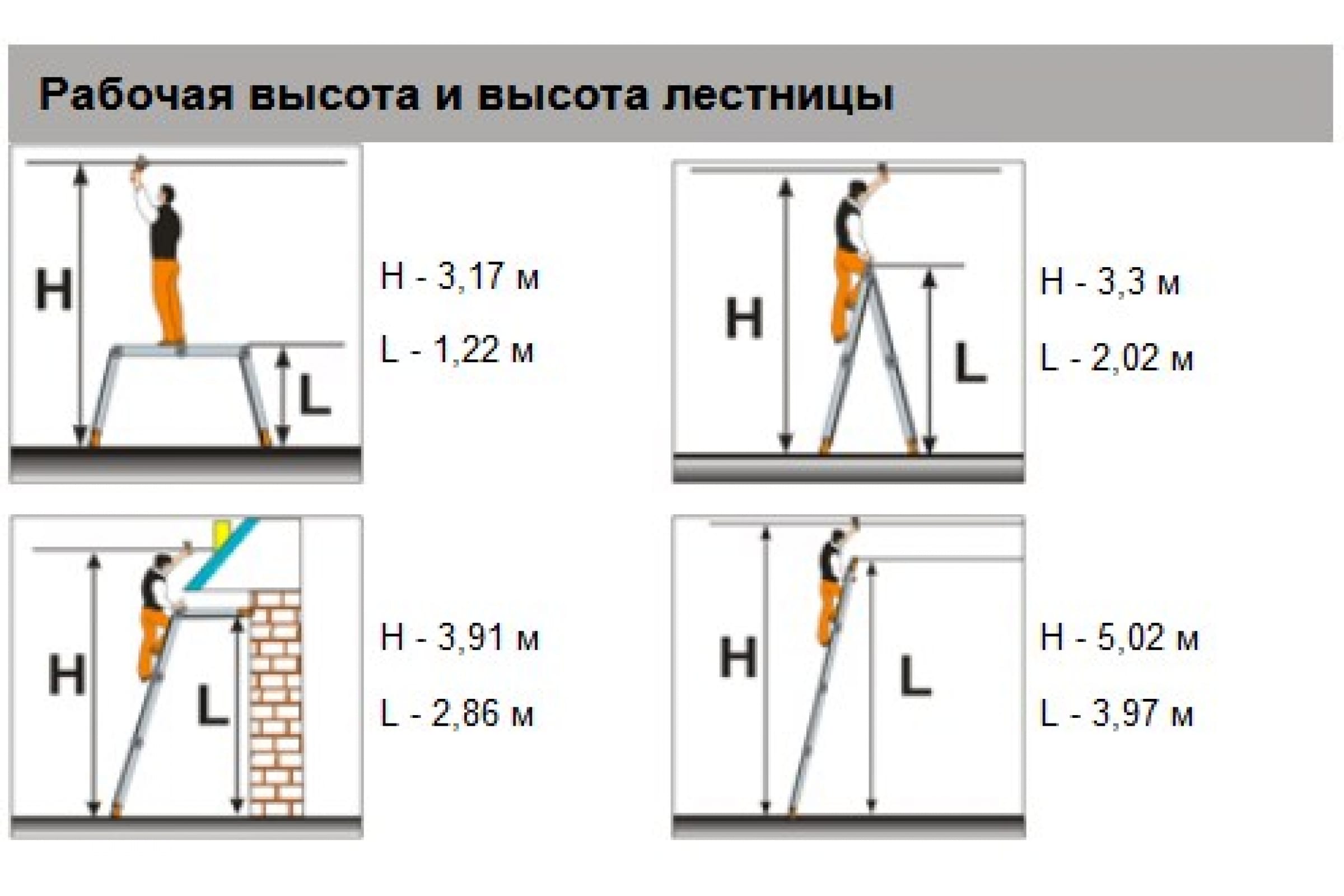 Рабочая высота и высота лестницы

H

L

H - 3,17 м

L - 1,22 м

H

L

H - 3,3 м

L - 2,02 м

H

L

H - 3,91 м

L - 2,86 м

H

L

H - 5,02 м

L - 3,97 м