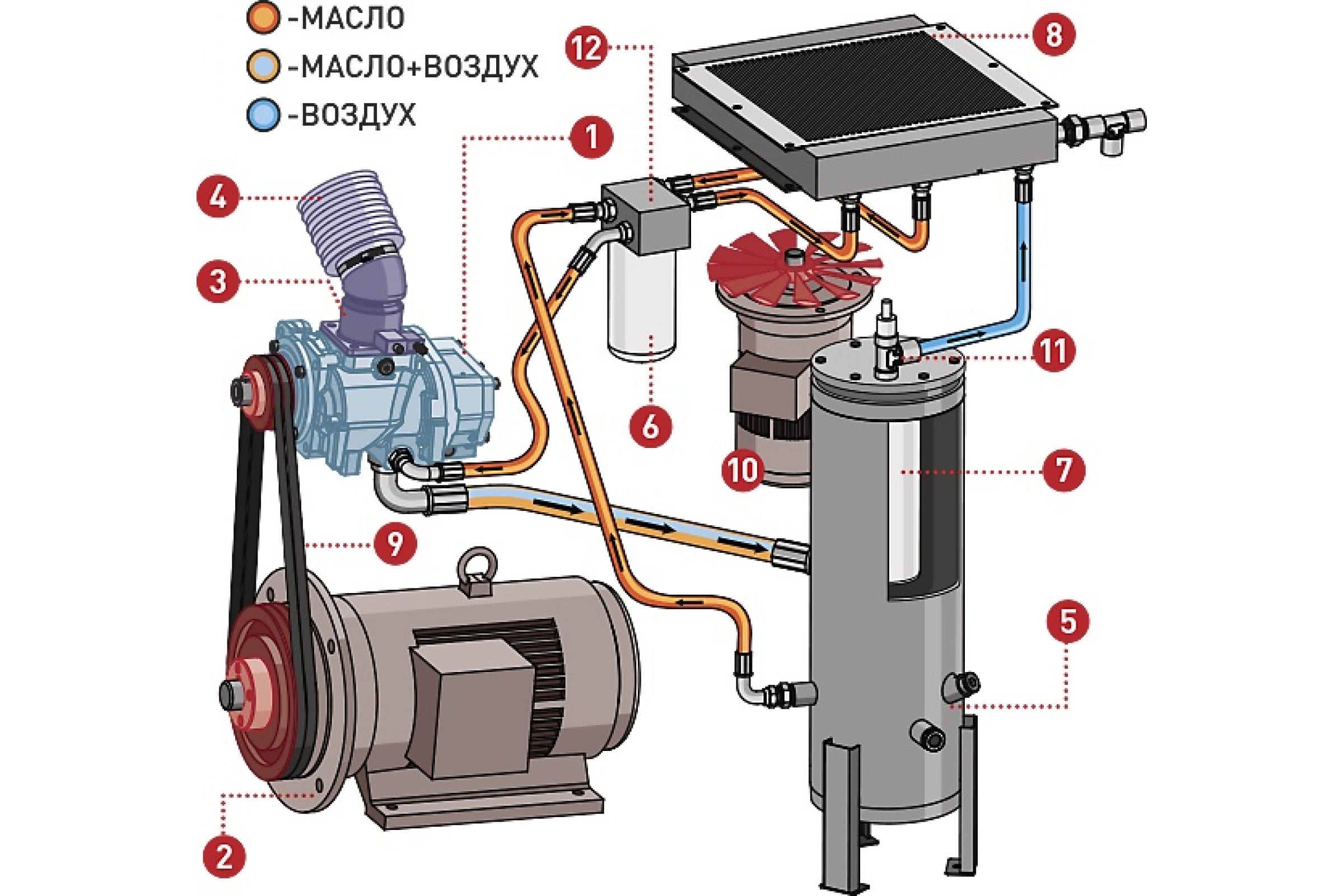 -МАСЛО
-МАСЛО+ВОЗДУХ
-ВОЗДУХ

12
8
1
4
3
11
6
10
7
9
5
2