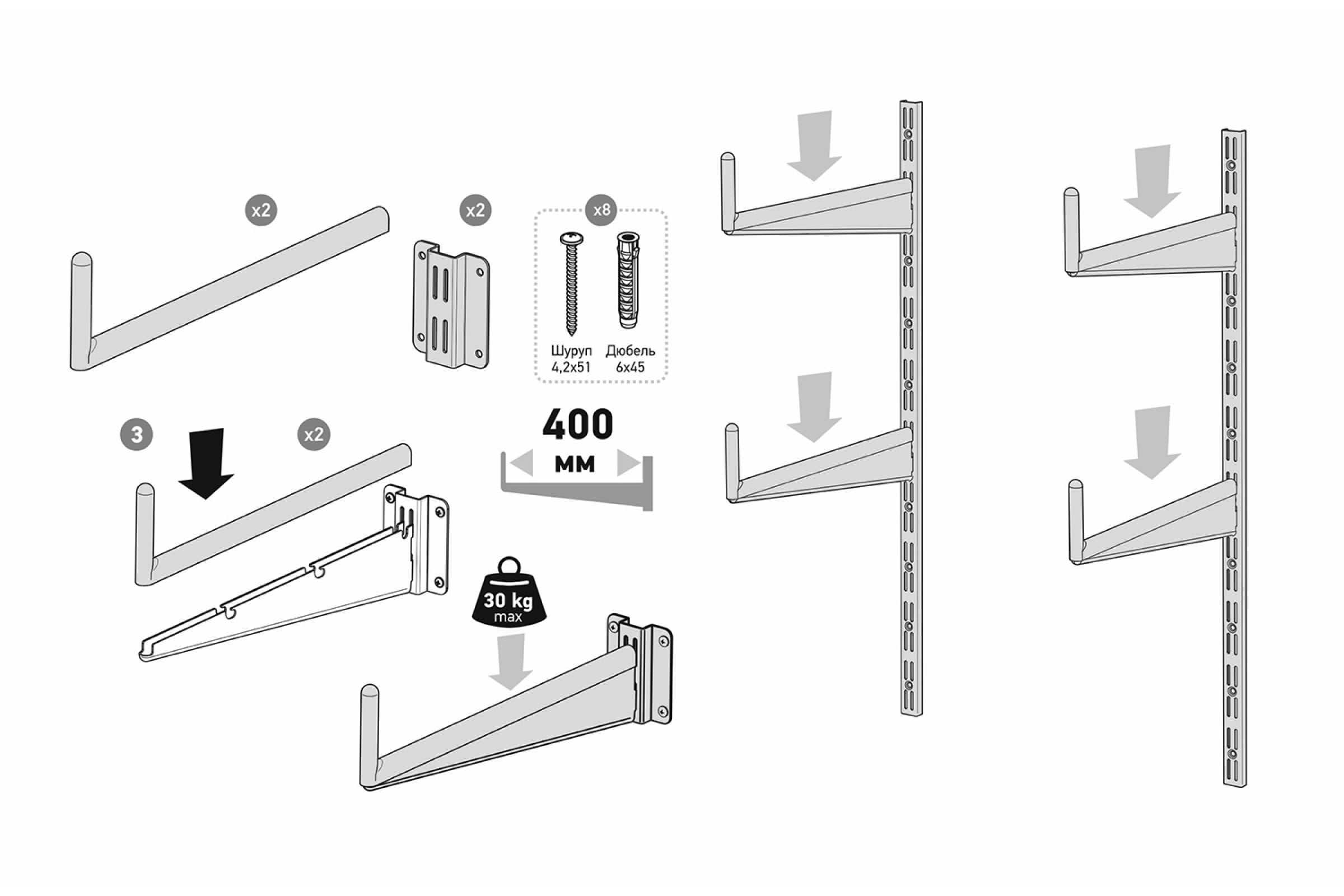 x2

x2

x8

Шуруп 4,2x51

Дюбель 6x45

3

x2

400 мм

30 kg max