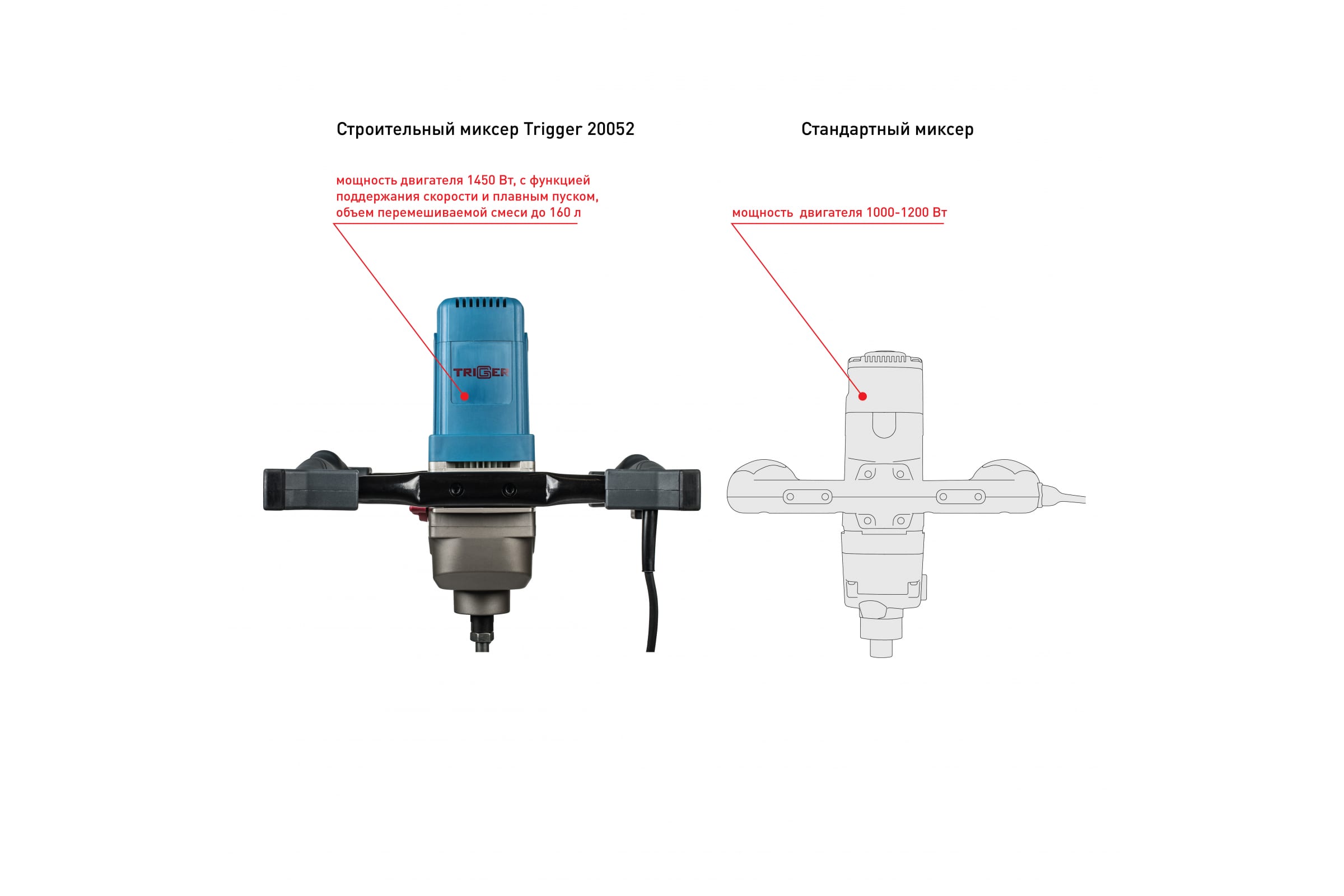 Строительный миксер Trigger 20052

мощность двигателя 1450 Вт, с функцией поддержания скорости и плавным пуском, объем перемешиваемой смеси до 160 л

TRIGGER

Стандартный миксер

мощность двигателя 1000-1200 Вт