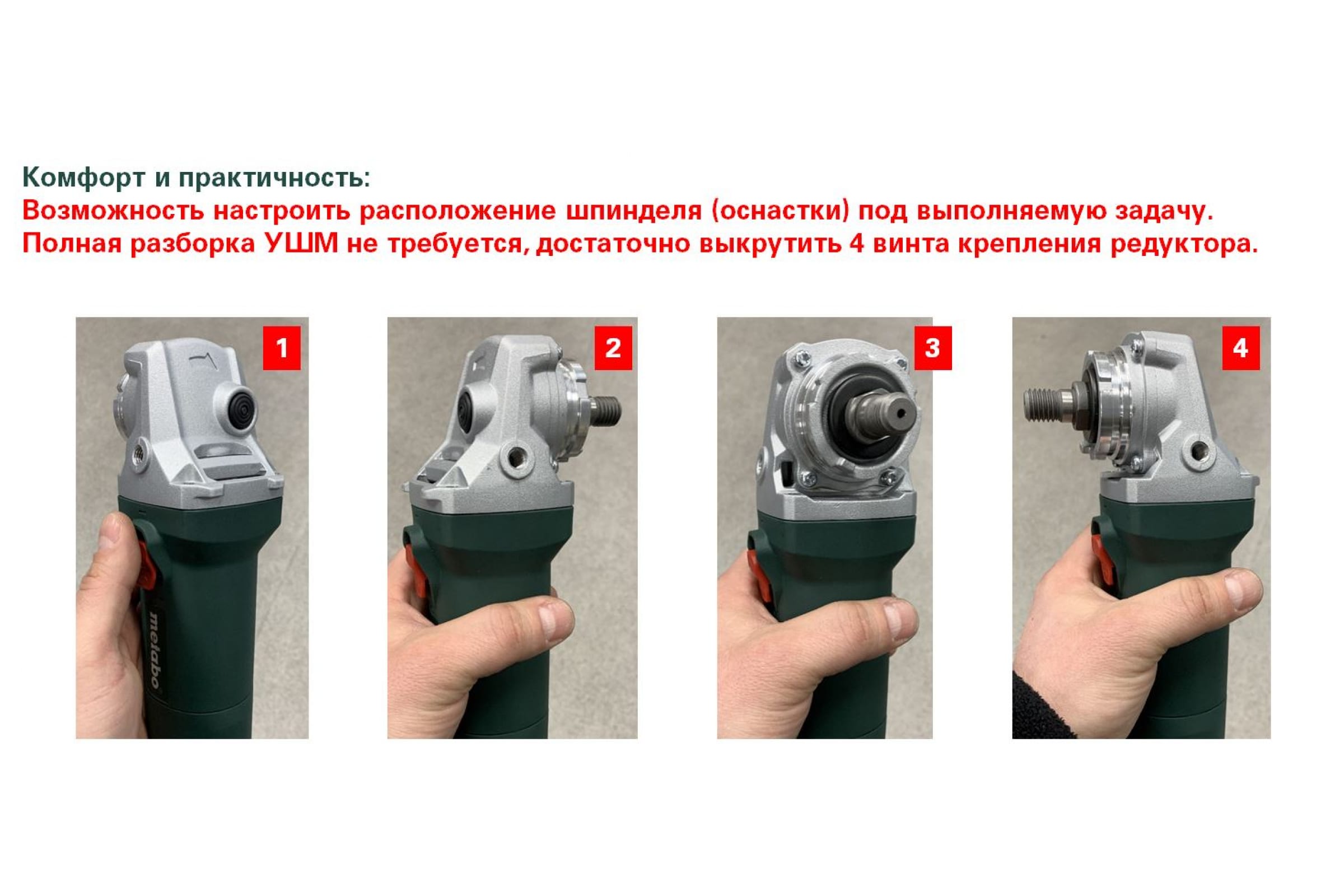 Комфорт и практичность:
Возможность настроить расположение шпинделя (оснастки) под выполняемую задачу.
Полная разборка УШМ не требуется, достаточно выкрутить 4 винта крепления редуктора.

1

metabo

2

3

4