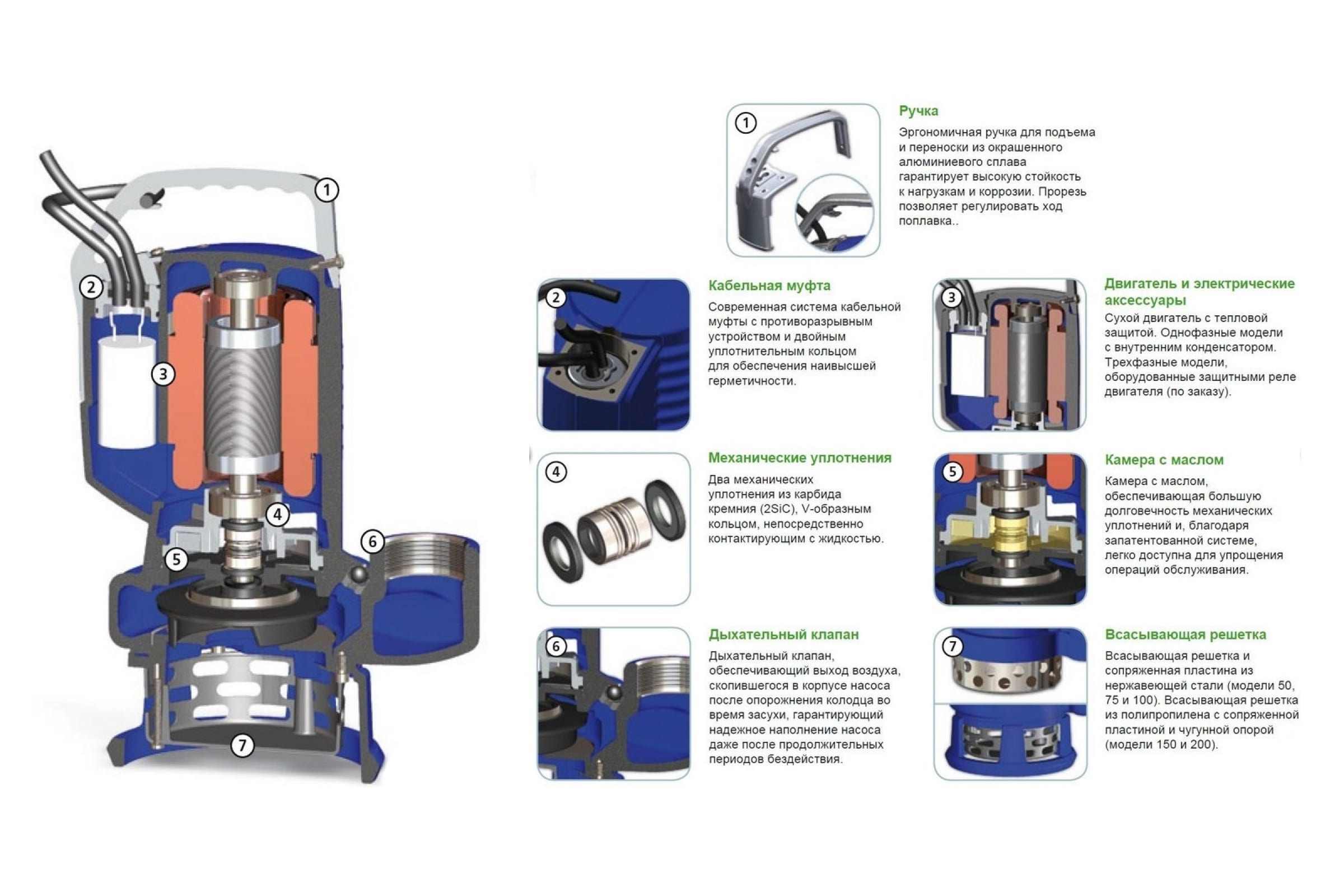 1
2
3
4
5
6
7

1

Ручка

Эргономичная ручка для подъема и переноски из окрашенного алюминиевого сплава гарантирует высокую стойкость к нагрузкам и коррозии. Прорезь позволяет регулировать ход поплавка..

2

Кабельная муфта

Современная система кабельной муфты с противоразрывным устройством и двойным уплотнительным кольцом для обеспечения наивысшей герметичности.

3

Двигатель и электрические аксессуары

Сухой двигатель с тепловой защитой. Однофазные модели с внутренним конденсатором. Трехфазные модели, оборудованные защитными реле двигателя (по заказу).

4

Механические уплотнения

Два механических уплотнения из карбида кремния (2SiC), V-образным кольцом, непосредственно контактирующим с жидкостью.

5

Камера с маслом

Камера с маслом, обеспечивающая большую долговечность механических уплотнений и, благодаря запатентованной системе, легко доступна для упрощения операций обслуживания.

6

Дыхательный клапан

Дыхательный клапан, обеспечивающий выход воздуха, скопившегося в корпусе насоса после опорожнения колодца во время засухи, гарантирующий надежное наполнение насоса даже после продолжительных периодов бездействия.

7

Всасывающая решетка

Всасывающая решетка и сопряженная пластина из нержавеющей стали (модели 50, 75 и 100). Всасывающая решетка из полипропилена с сопряженной пластиной и чугунной опорой (модели 150 и 200).