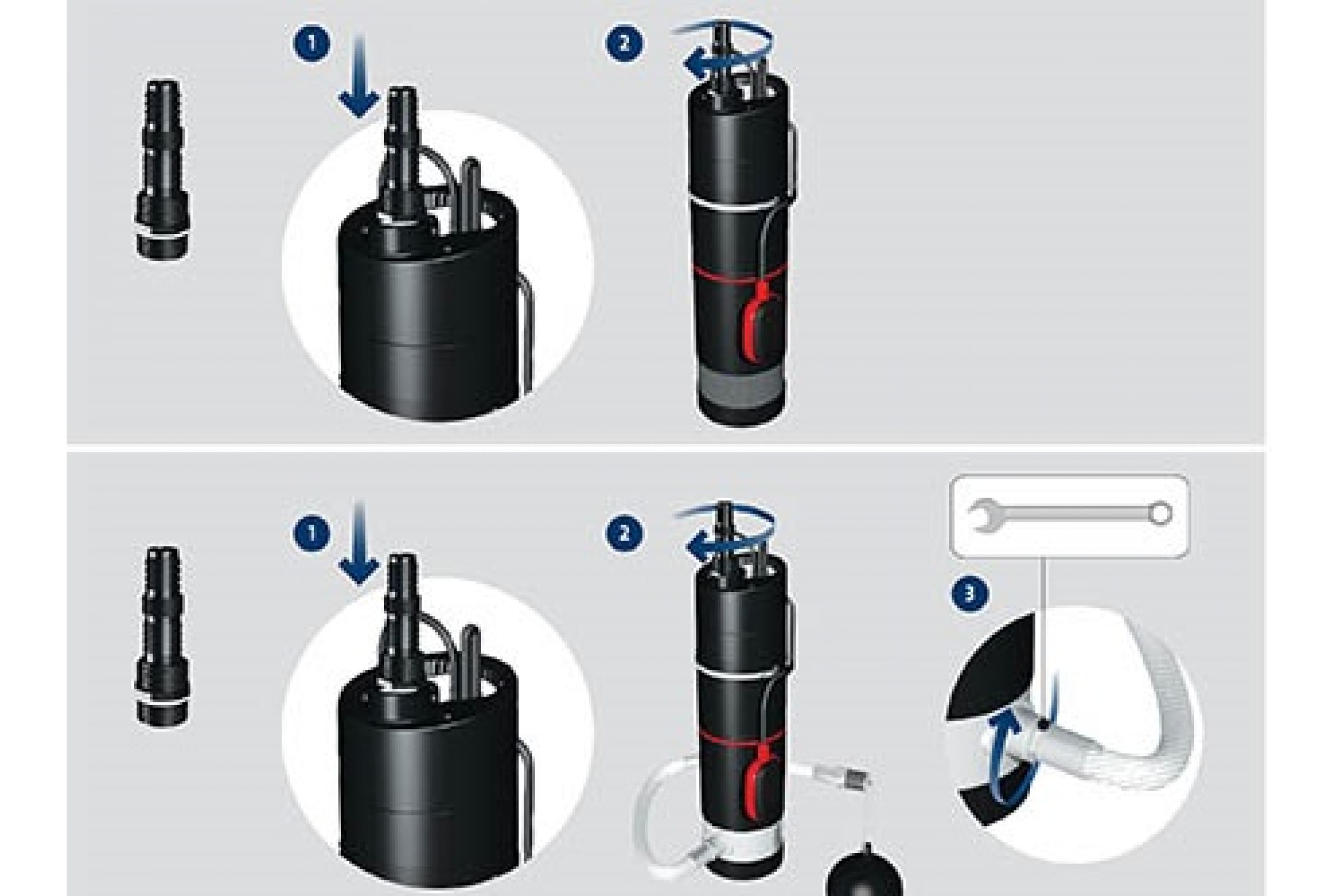 1
2
1
2
3