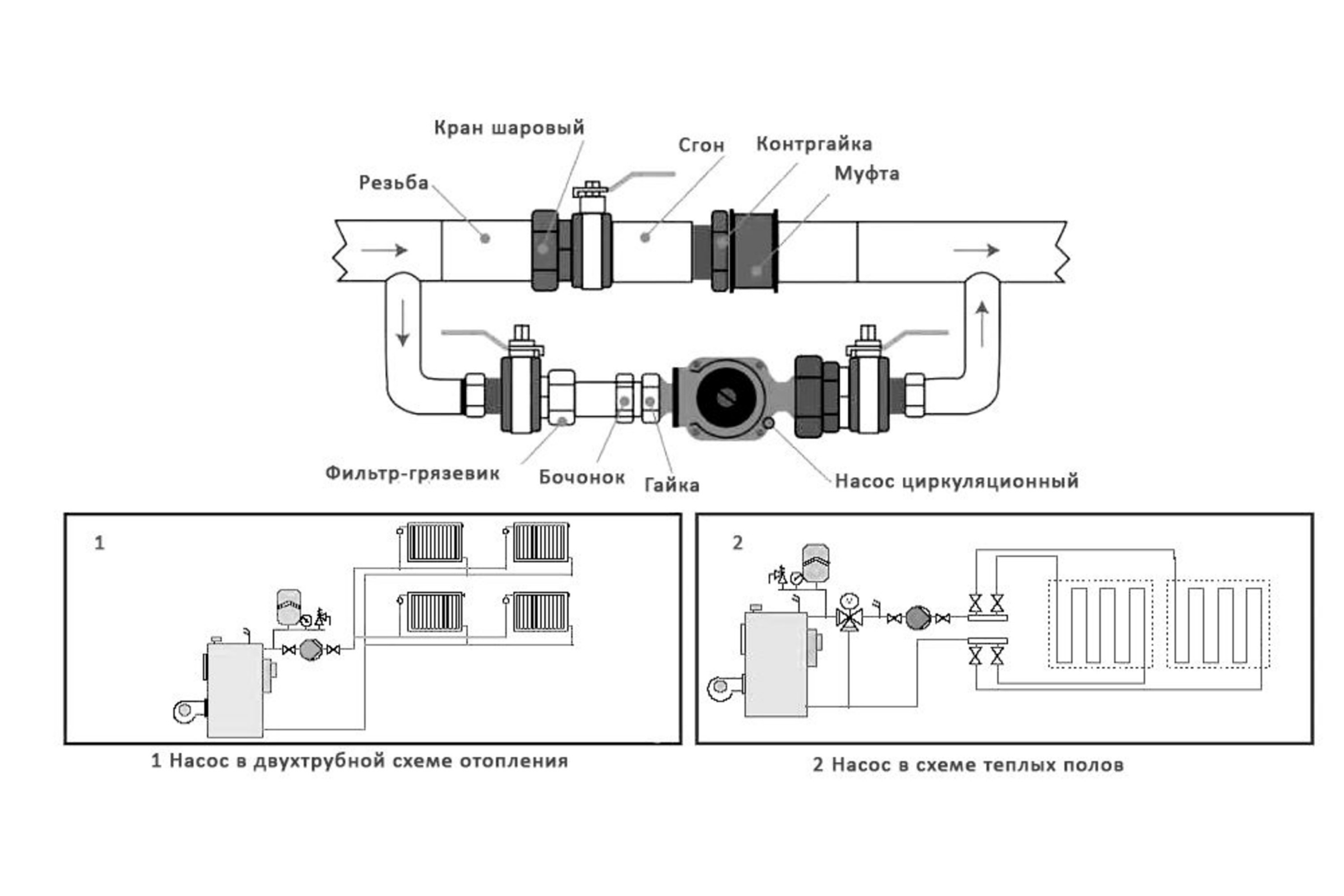 Кран шаровый

Сгон

Контргайка

Муфта

Резьба

Фильтр-грязевик

Бочонок

Гайка

Насос циркуляционный

1

2

1 Насос в двухтрубной схеме отопления

2 Насос в схеме теплых полов