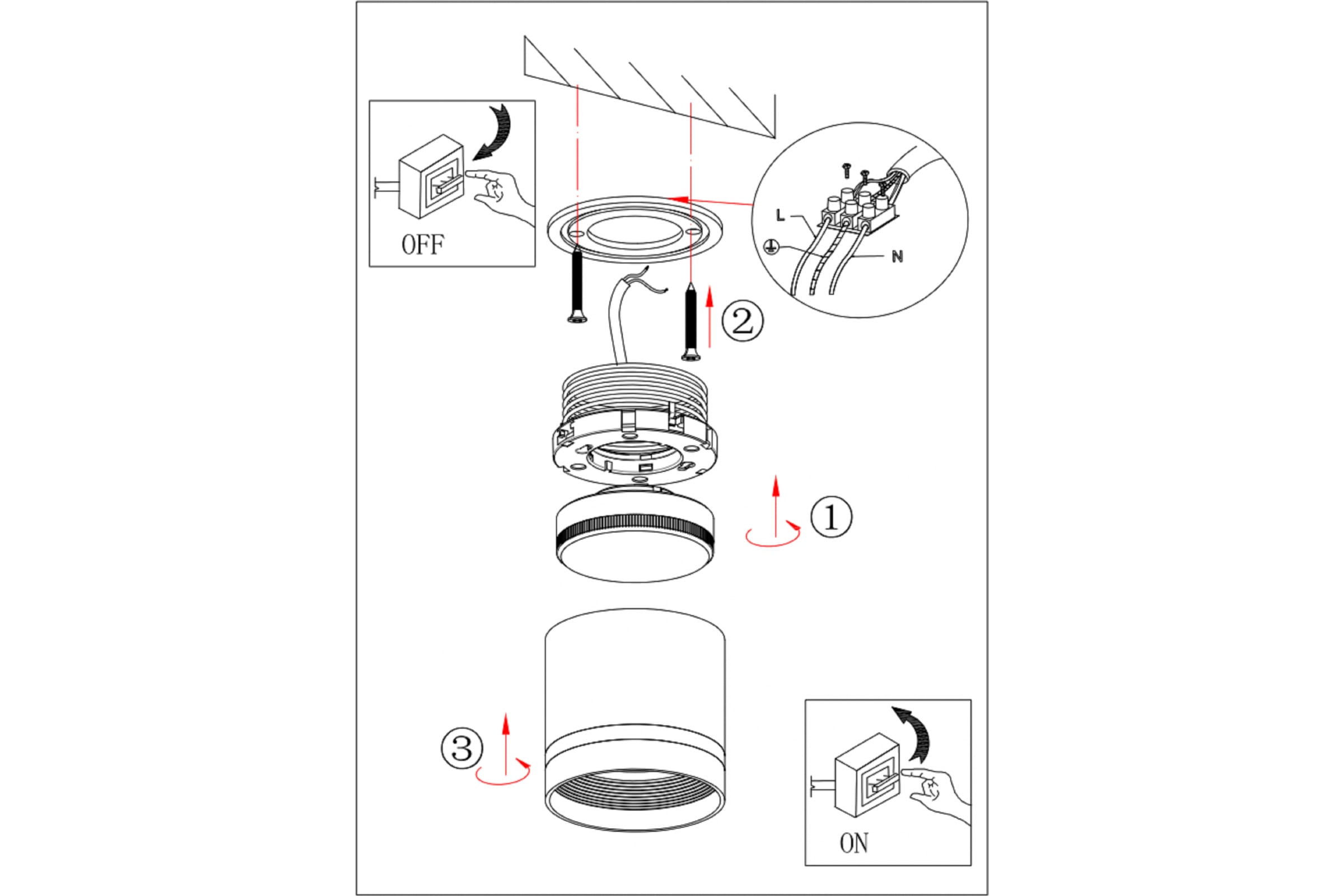 OFF

L

N

②

①

③

ON