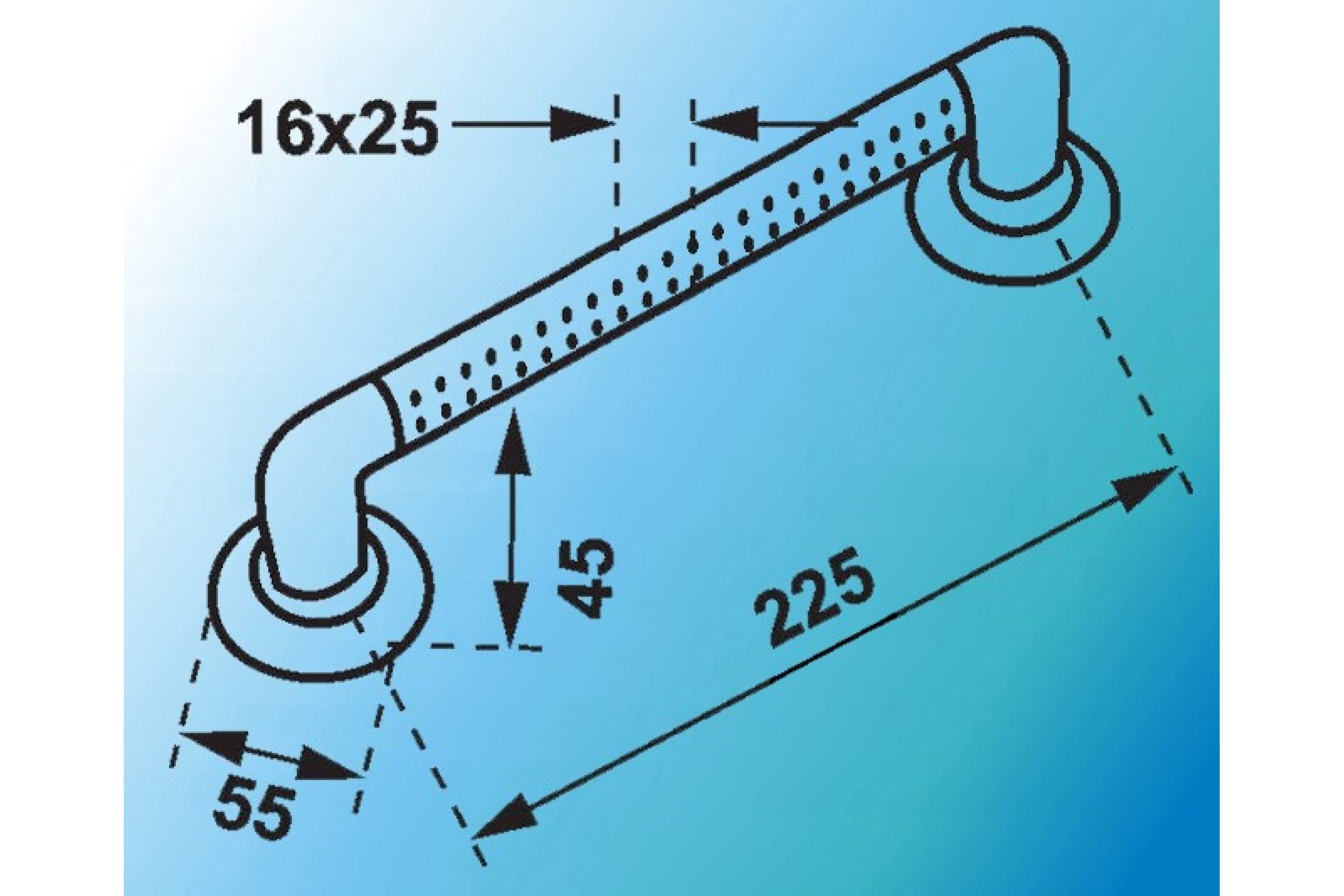 16x25

45

225

55