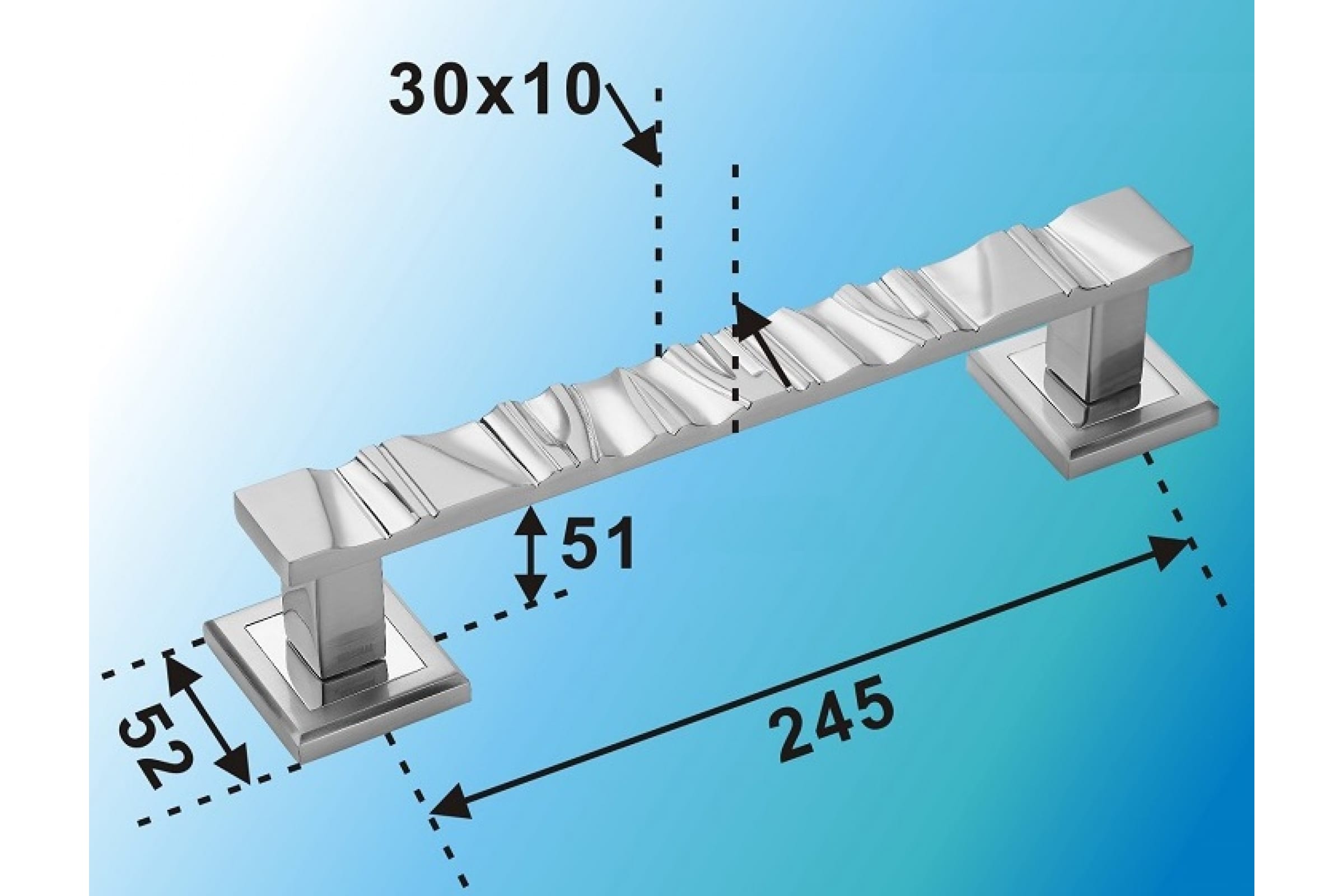 30x10

51

52

245