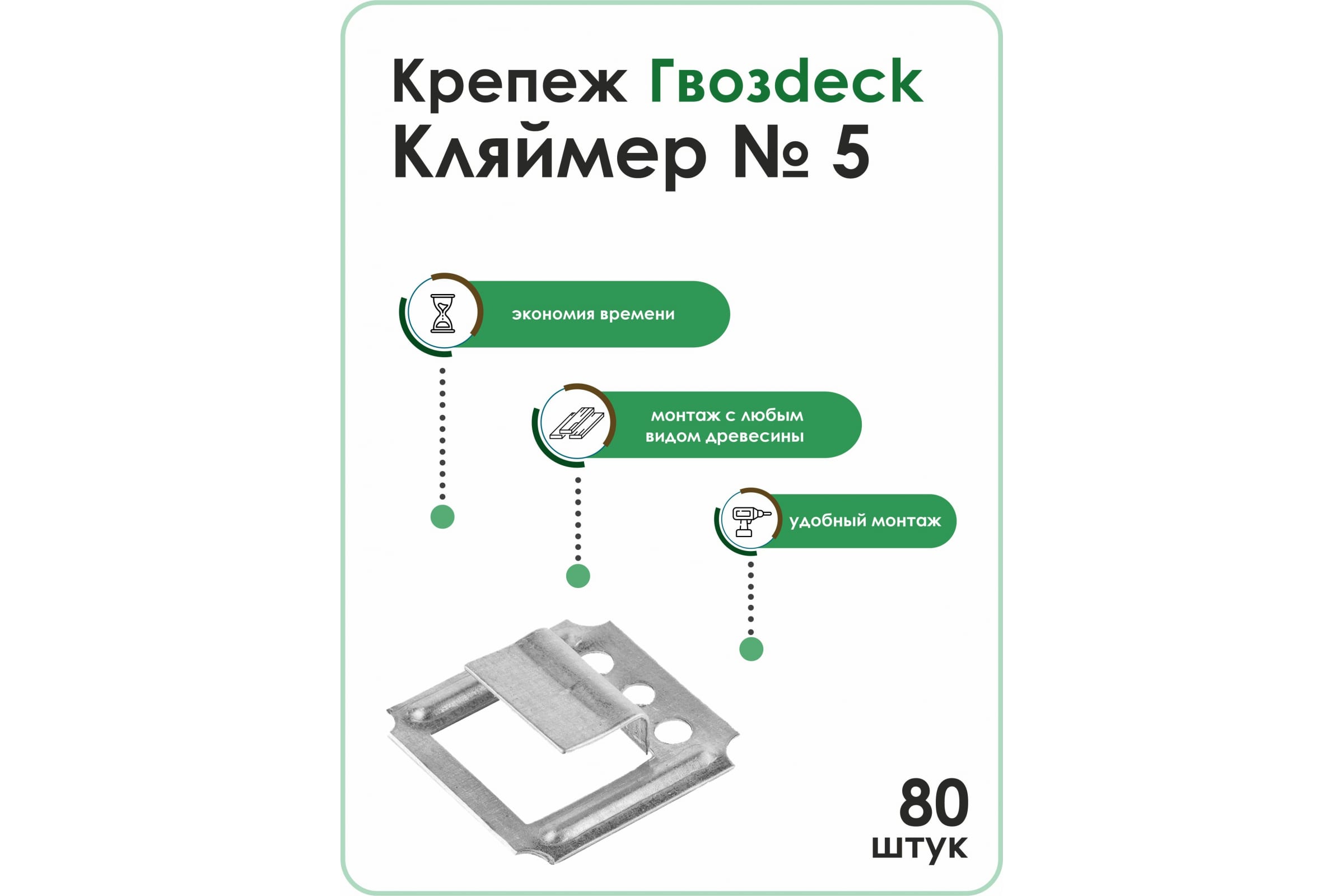 Крепеж Гвозdeck
Кляймер № 5

экономия времени

монтаж с любым видом древесины

удобный монтаж

80
штук