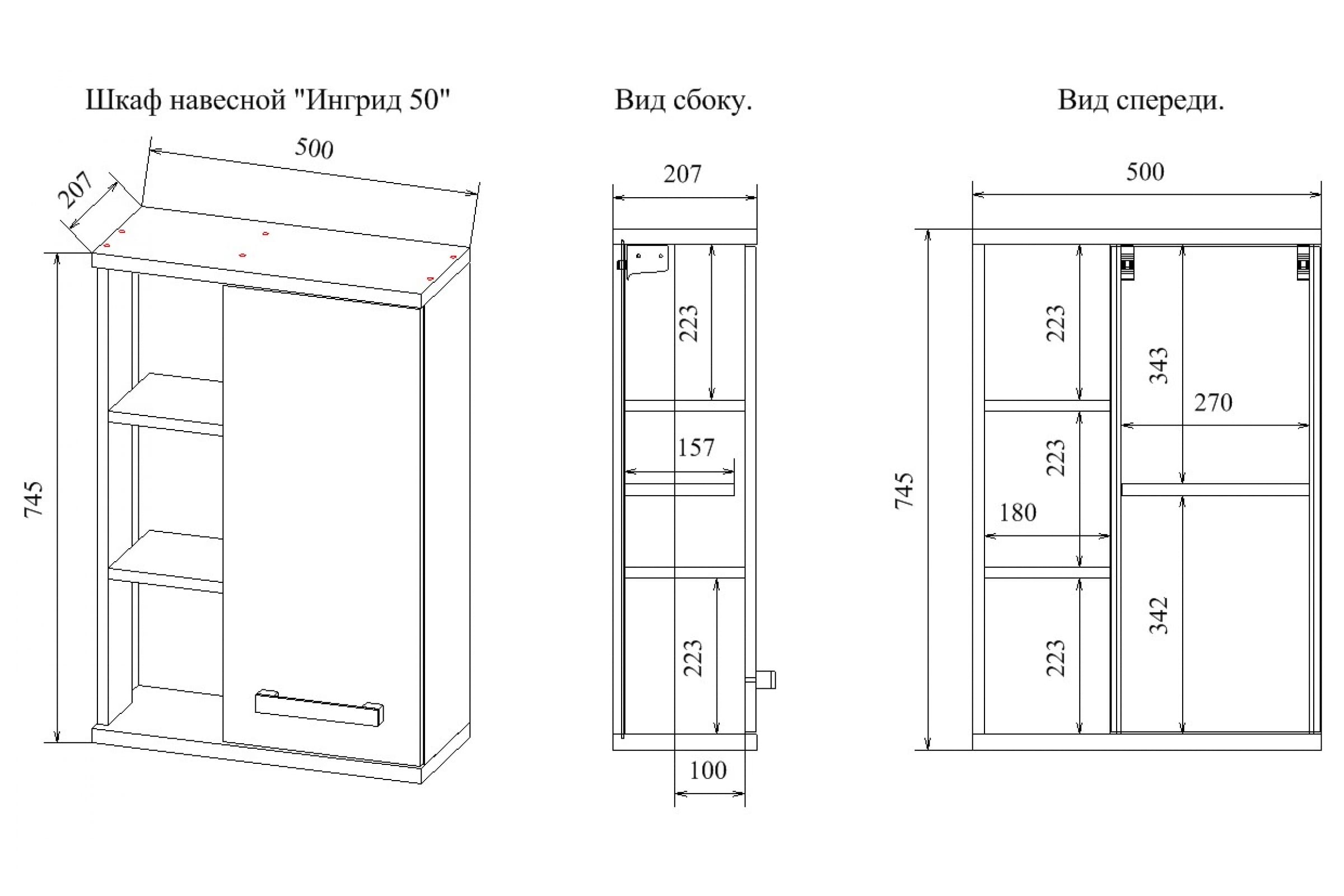 Шкаф навесной "Ингрид 50"

500

207

745

Вид сбоку.

207

223

157

223

100

Вид спереди.

500

745

223

223

180

223

343

270

342