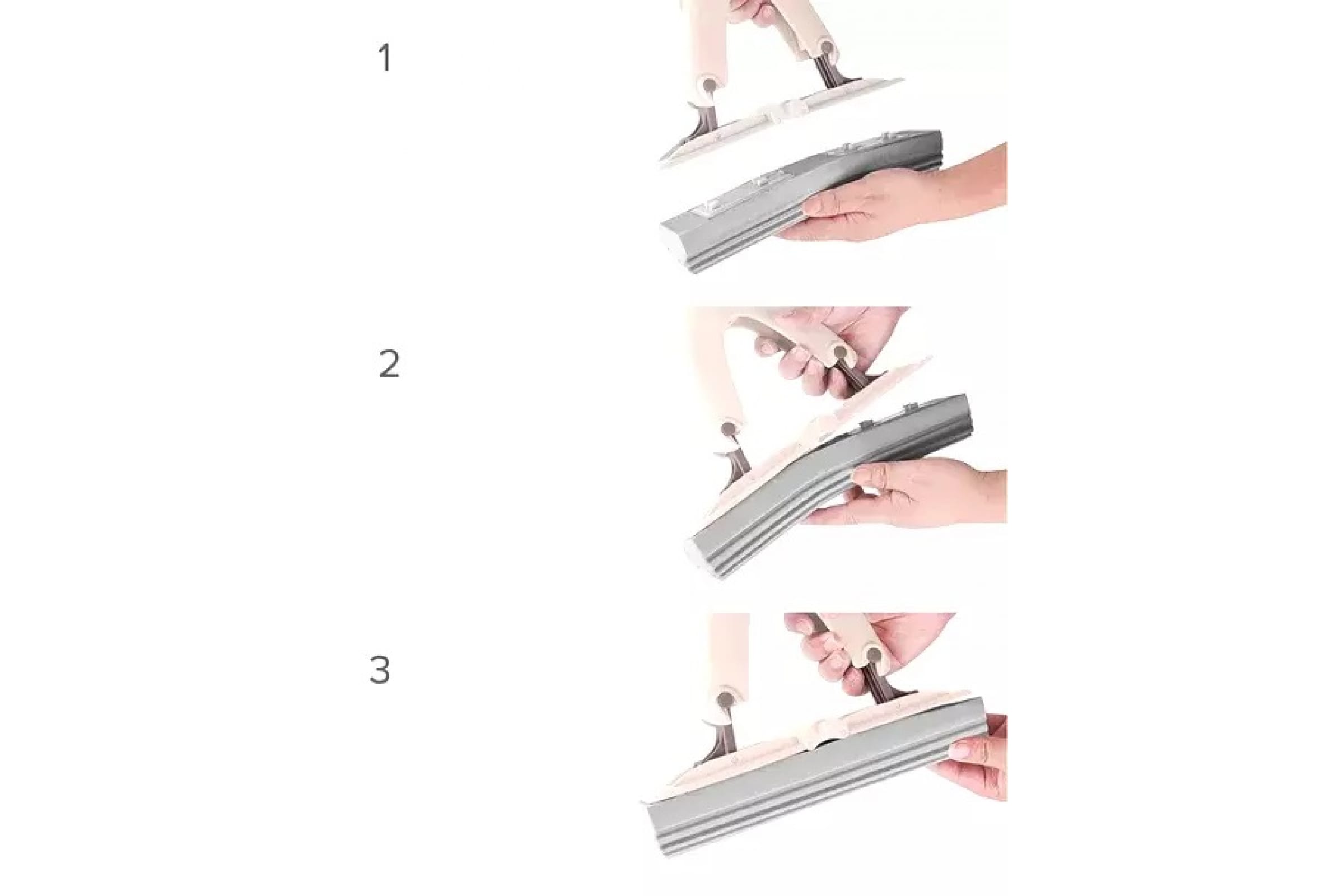 1

2

3