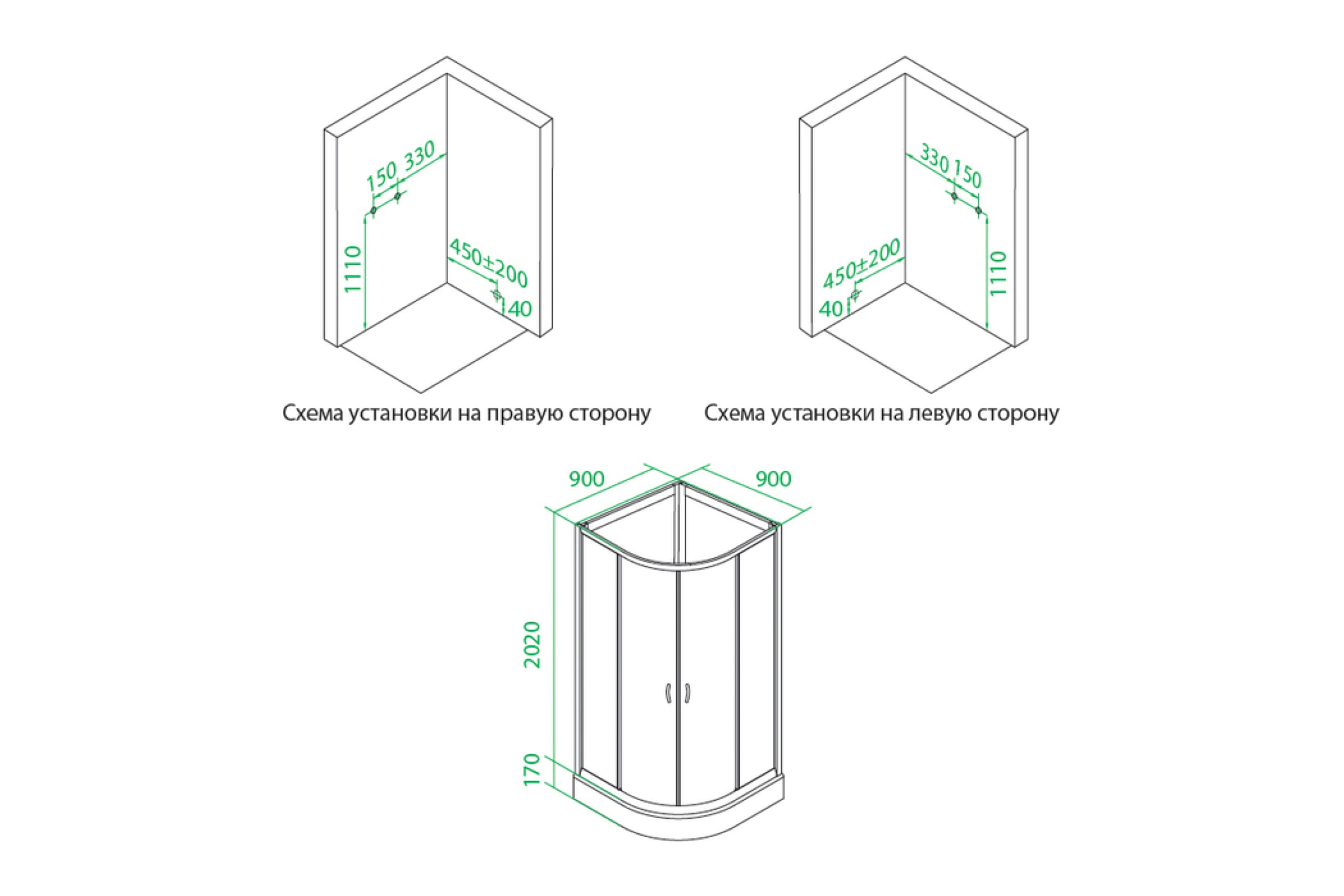 150 330
1110
450±200
40

Схема установки на правую сторону

330 150
450±200
40
1110

Схема установки на левую сторону

900
900
2020
170