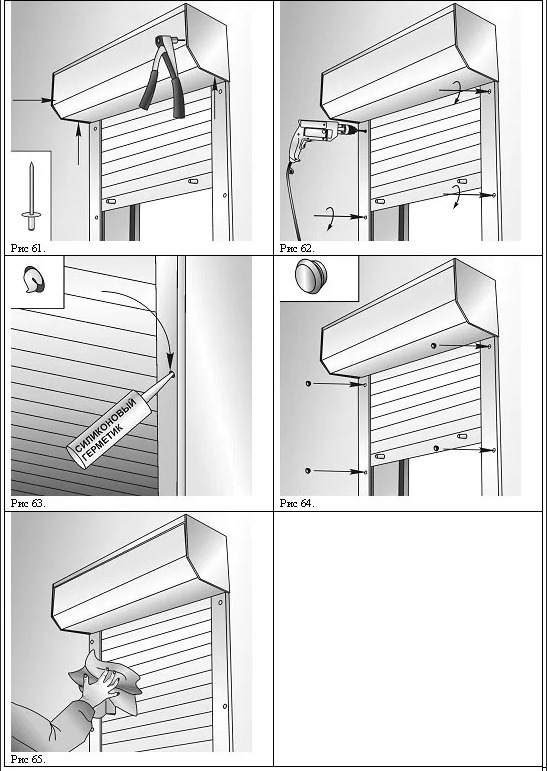 Рис 61.

Рис 62.

СИЛИКОНОВЫЙ ГЕРМЕТИК

Рис 63.

Рис 64.

Рис 65.