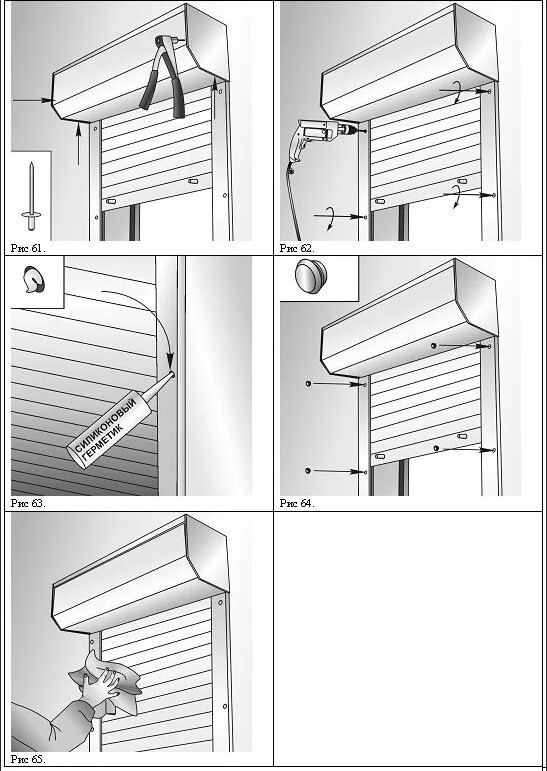 Рис 61.

Рис 62.

СИЛИКОНОВЫЙ ГЕРМЕТИК

Рис 63.

Рис 64.

Рис 65.