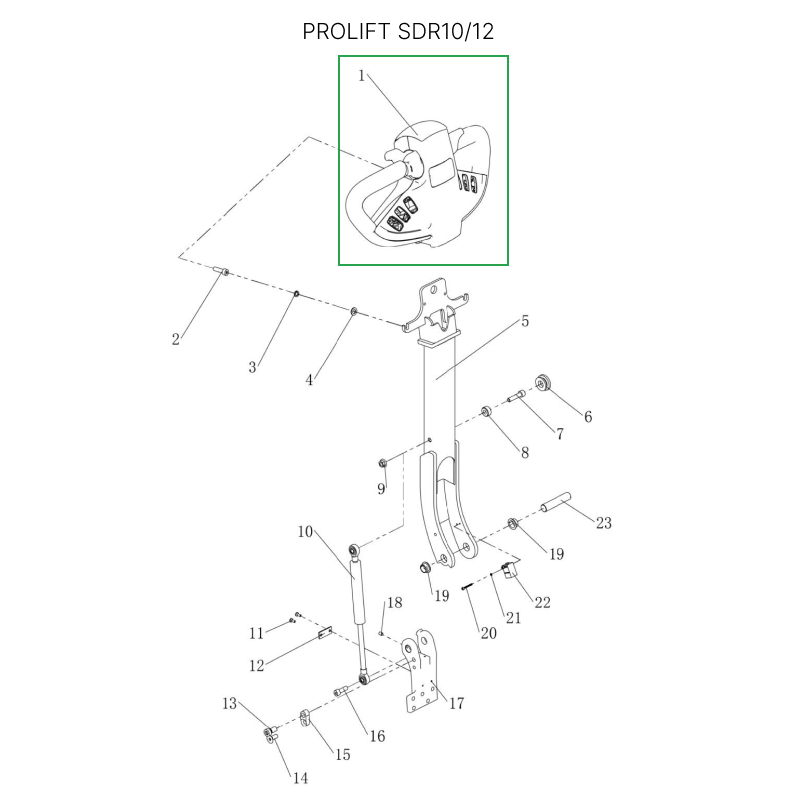 PROLIFT SDR10/12

1
2
3
4
5
6
7
8
9
10
23
19
19
22
21
20
18
11
12
17
13
16
15
14