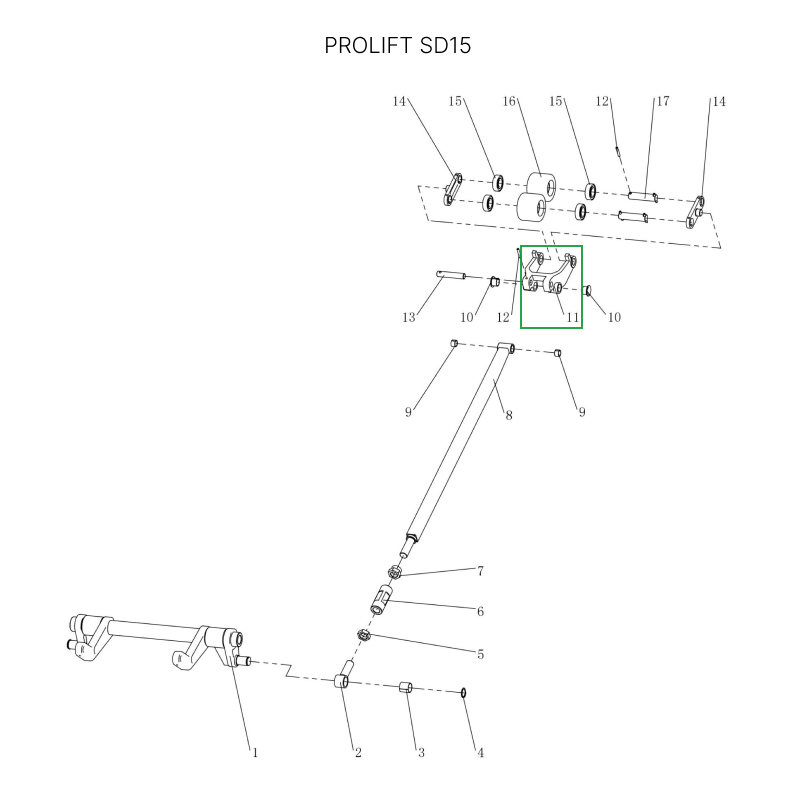 PROLIFT SD15

14 15 16 15 12 17 14

13 10 12 11 10

9 8 9

7

6

5

1 2 3 4