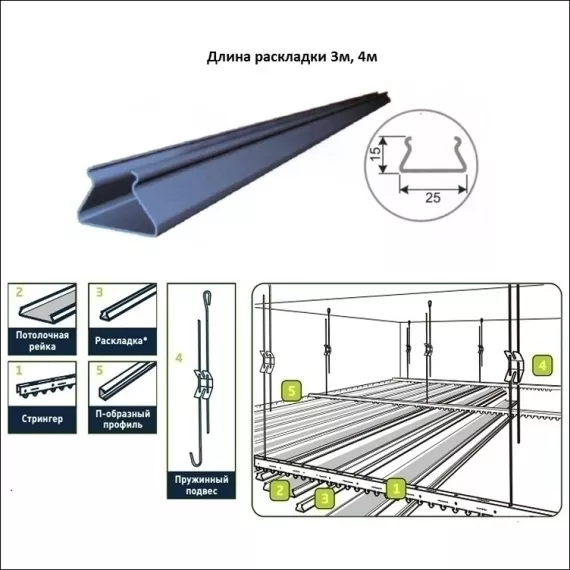 Длина раскладки 3м, 4м

15

25

2
Потолочная рейка

3
Раскладка*

1
Стрингер

5
П-образный профиль

4
Пружинный подвес

4

5

2

3

1