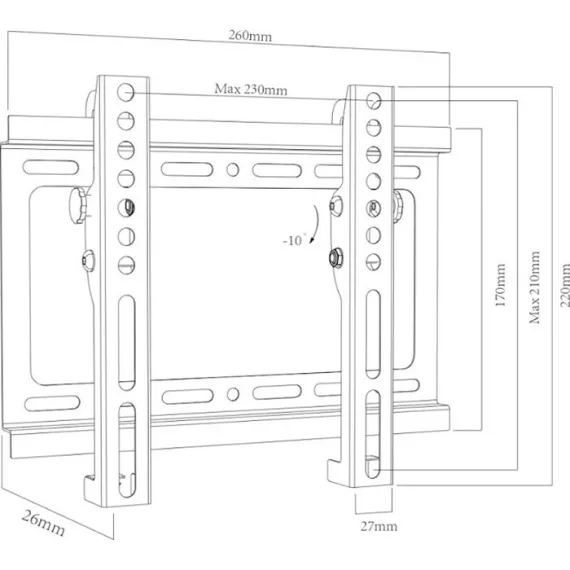 260mm
Max 230mm
-10°
170mm
Max 210mm
220mm
26mm
27mm